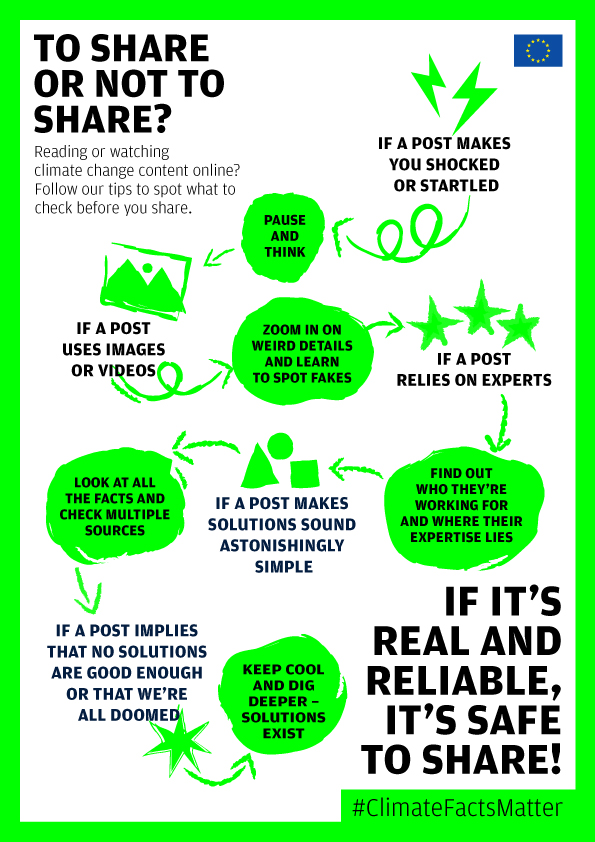 TO SHARE OR NOT TO SHARE?

Reading or watching climate change content online? Follow our tips to spot what to check before you share.

IF A POST MAKES YOU SHOCKED OR STARTLED

PAUSE AND THINK

IF A POST USES IMAGES OR VIDEOS

ZOOM IN ON WEIRD DETAILS AND LEARN TO SPOT FAKES

IF A POST RELIES ON EXPERTS

FIND OUT WHO THEY'RE WORKING FOR AND WHERE THEIR EXPERTISE LIES

IF A POST MAKES SOLUTIONS SOUND ASTONISHINGLY SIMPLE

LOOK AT ALL THE FACTS AND CHECK MULTIPLE SOURCES

IF A POST IMPLIES THAT NO SOLUTIONS ARE GOOD ENOUGH OR THAT WE'RE ALL DOOMED

KEEP COOL AND DIG DEEPER – SOLUTIONS EXIST

IF IT'S REAL AND RELIABLE, IT'S SAFE TO SHARE!

#ClimateFactsMatter